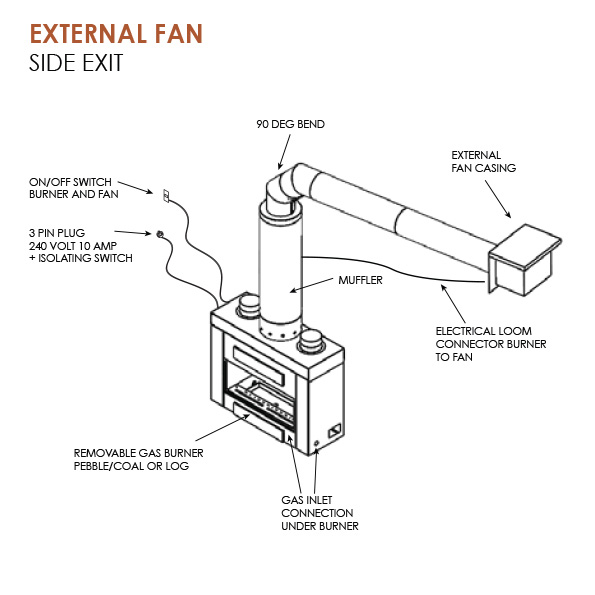 EXTERNAL FAN
SIDE EXIT

90 DEG BEND

EXTERNAL
FAN CASING

ON/OFF SWITCH
BURNER AND FAN

3 PIN PLUG
240 VOLT 10 AMP
+ ISOLATING SWITCH

MUFFLER

ELECTRICAL LOOM
CONNECTOR BURNER
TO FAN

REMOVABLE GAS BURNER
PEBBLE/COAL OR LOG

GAS INLET
CONNECTION
UNDER BURNER