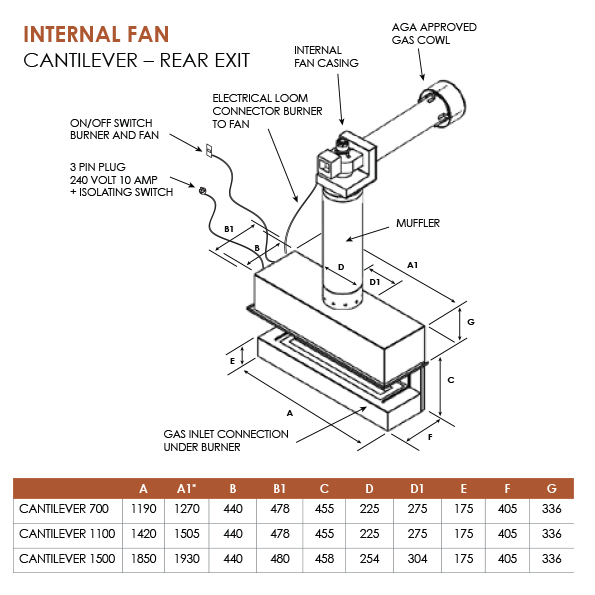 INTERNAL FAN

CANTILEVER – REAR EXIT

AGA APPROVED
GAS COWL

INTERNAL
FAN CASING

ELECTRICAL LOOM
CONNECTOR BURNER
TO FAN

ON/OFF SWITCH
BURNER AND FAN

3 PIN PLUG
240 VOLT 10 AMP
+ ISOLATING SWITCH

MUFFLER

B1

B

D

D1

A1

G

E

C

A

F

GAS INLET CONNECTION
UNDER BURNER

| | A | A1* | B | B1 | C | D | D1 | E | F | G |
|---|---|---|---|---|---|---|---|---|---|---|
| CANTILEVER 700 | 1190 | 1270 | 440 | 478 | 455 | 225 | 275 | 175 | 405 | 336 |
| CANTILEVER 1100 | 1420 | 1505 | 440 | 478 | 455 | 225 | 275 | 175 | 405 | 336 |
| CANTILEVER 1500 | 1850 | 1930 | 440 | 480 | 458 | 254 | 304 | 175 | 405 | 336 |